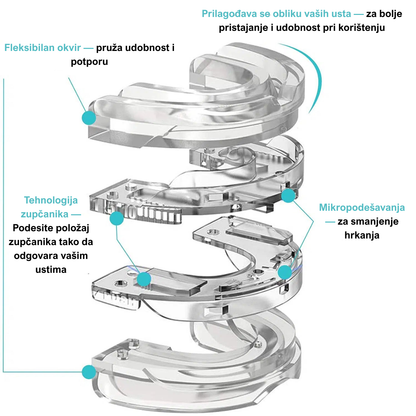 Prilagođava se obliku vaših usta — za bolje pristajanje i udobnost pri korištenju

Fleksibilan okvir — pruža udobnost i potporu

Tehnologija zupčanika — Podesite položaj zupčanika tako da odgovara vašim ustima

Mikropodešavanja — za smanjenje hrkanja